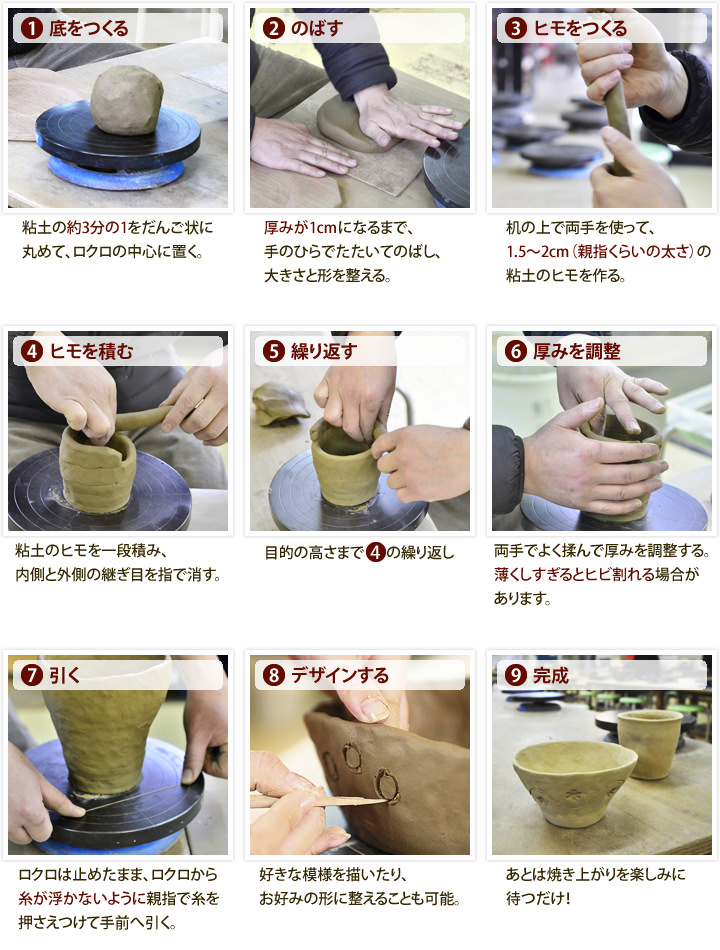 1 底をつくる

粘土の約3分の1をだんご状に丸めて、ロクロの中心に置く。

2 のばす

厚みが1cmになるまで、手のひらでたたいてのばし、大きさと形を整える。

3 ヒモをつくる

机の上で両手を使って、1.5～2cm（親指くらいの太さ）の粘土のヒモを作る。

4 ヒモを積む

粘土のヒモを一段積み、内側と外側の継ぎ目を指で消す。

5 繰り返す

目的の高さまで4の繰り返し

6 厚みを調整

両手でよく揉んで厚みを調整する。薄くしすぎるとヒビ割れる場合があります。

7 引く

ロクロは止めたまま、ロクロから糸が浮かないように親指で糸を押さえつけて手前へ引く。

8 デザインする

好きな模様を描いたり、お好みの形に整えることも可能。

9 完成

あとは焼き上がりを楽しみに待つだけ！